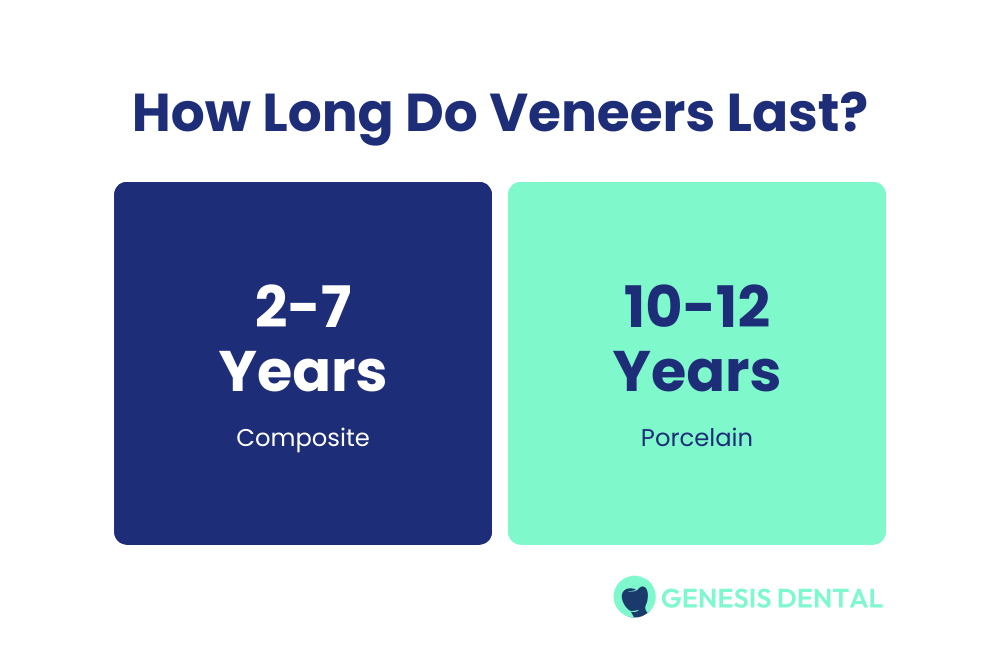 How Long Do Veneers Last?

2-7 Years
Composite

10-12 Years
Porcelain

GENESIS DENTAL